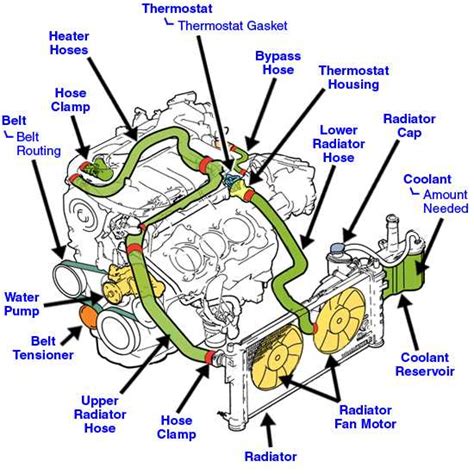 Thermostat
Thermostat Gasket

Heater Hoses

Bypass Hose

Thermostat Housing

Hose Clamp

Belt
Belt Routing

Lower Radiator Hose

Radiator Cap

Coolant
Amount Needed

Water Pump

Belt Tensioner

Coolant Reservoir

Upper Radiator Hose

Hose Clamp

Radiator Fan Motor

Radiator